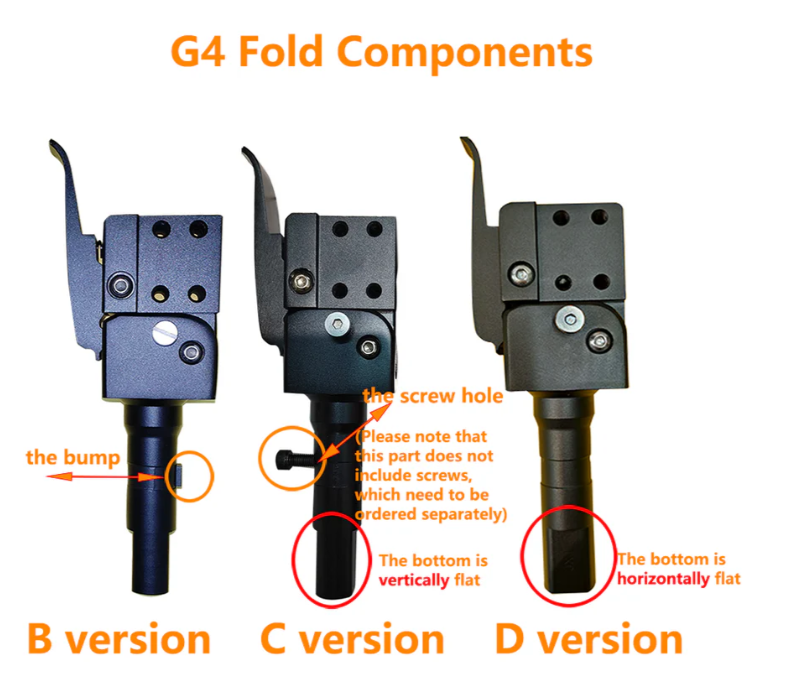 G4 Fold Components

the bump

the screw hole

(Please note that this part does not include screws, which need to be ordered separately)

The bottom is vertically flat

The bottom is horizontally flat

B version

C version

D version